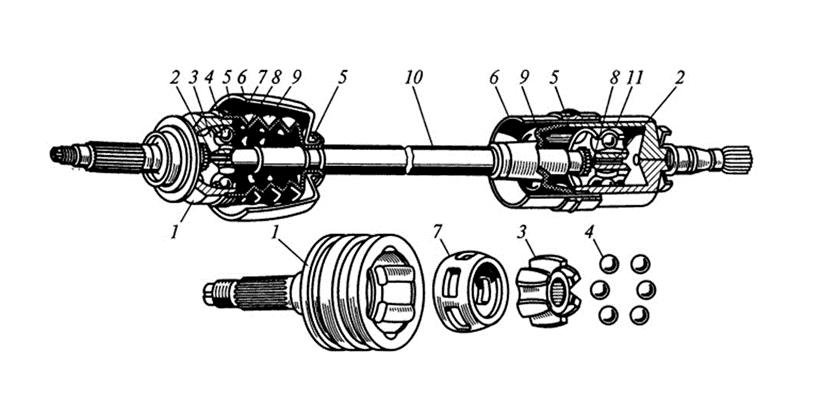 2 3 4 5 6 7 8 9 5 10 6 9 5 8 11 2
1
1 7 3 4