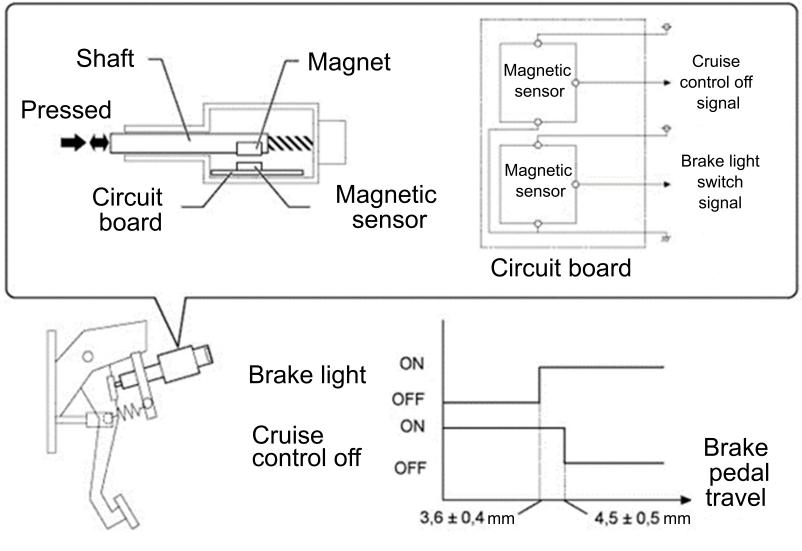 Shaft

Magnet

Pressed

Circuit board

Magnetic sensor

Magnetic sensor

Cruise control off signal

Magnetic sensor

Brake light switch signal

Circuit board

Brake light

ON

OFF

Cruise control off

ON

OFF

Brake pedal travel

3,6 ± 0,4 mm

4,5 ± 0,5 mm