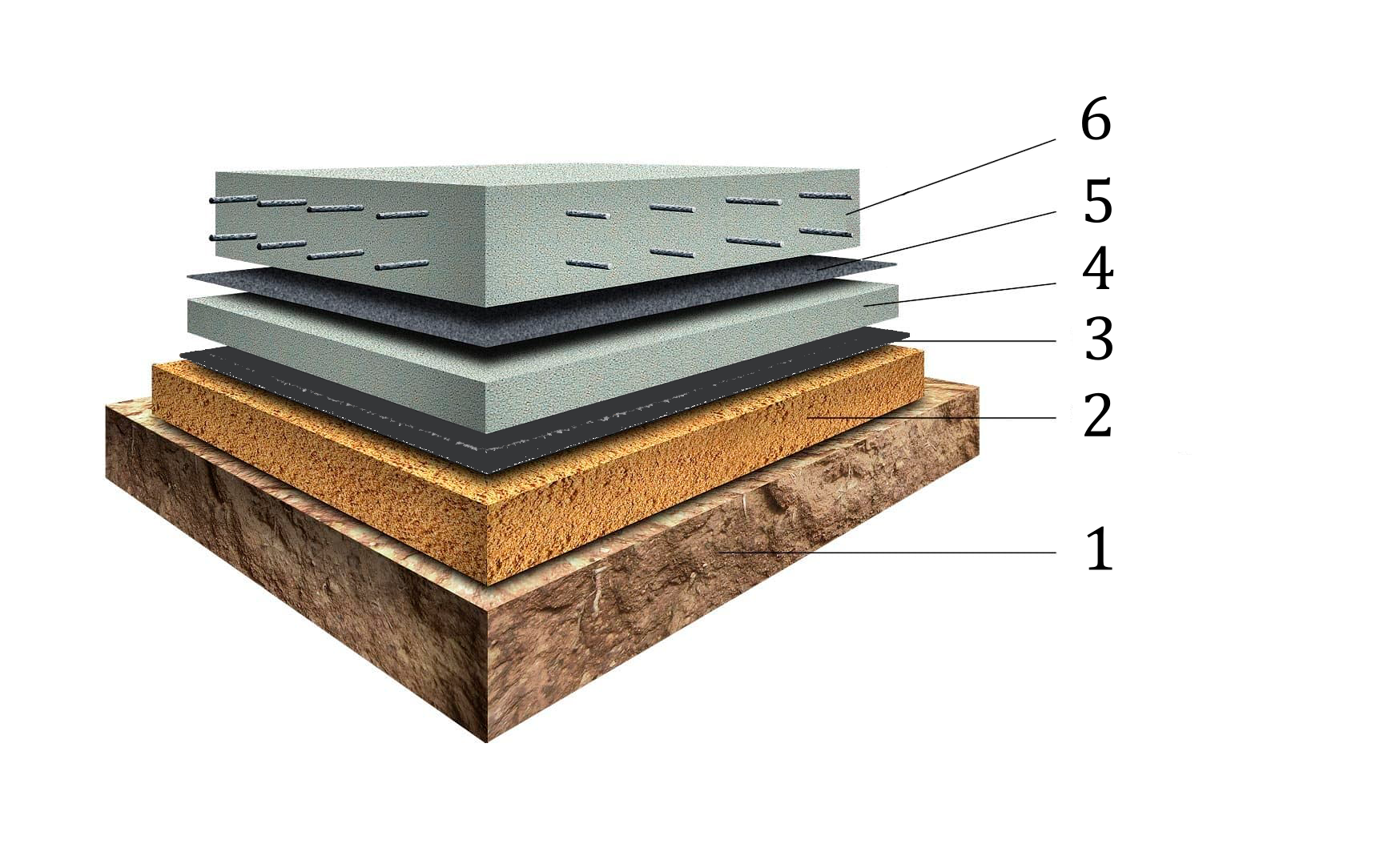 6
5
4
3
2
1